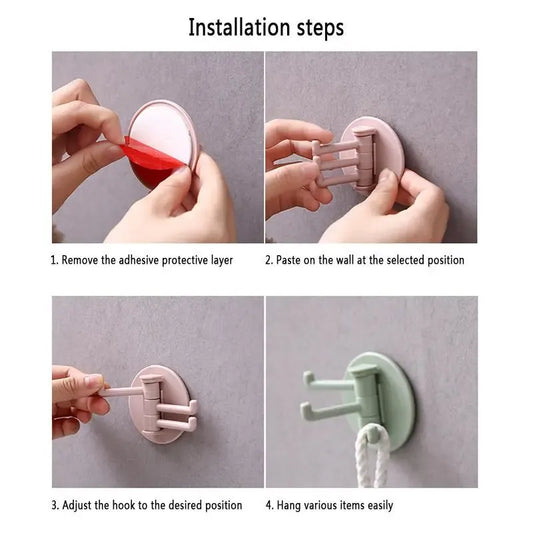 Installation steps

1. Remove the adhesive protective layer

2. Paste on the wall at the selected position

3. Adjust the hook to the desired position

4. Hang various items easily